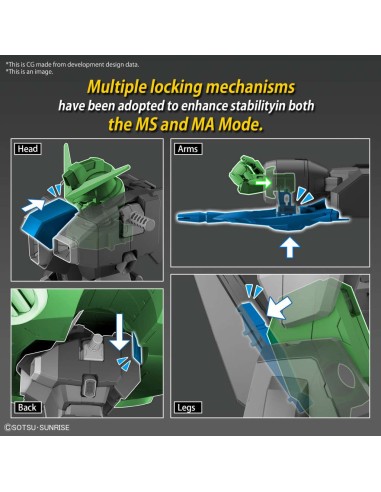 *This is CG made from development design data.
*This is an image.

Multiple locking mechanisms have been adopted to enhance stabilityin both the MS and MA Mode.

Head

Arms

Back

Legs

©SOTSU·SUNRISE