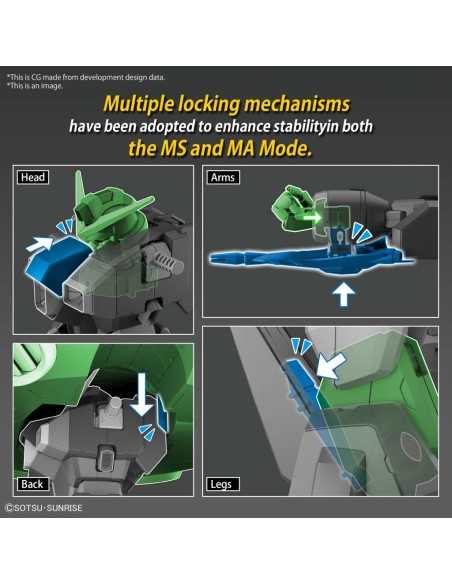 *This is CG made from development design data.
*This is an image.

Multiple locking mechanisms
have been adopted to enhance stabilityin both
the MS and MA Mode.

Head

Arms

Back

Legs

©SOTSU·SUNRISE