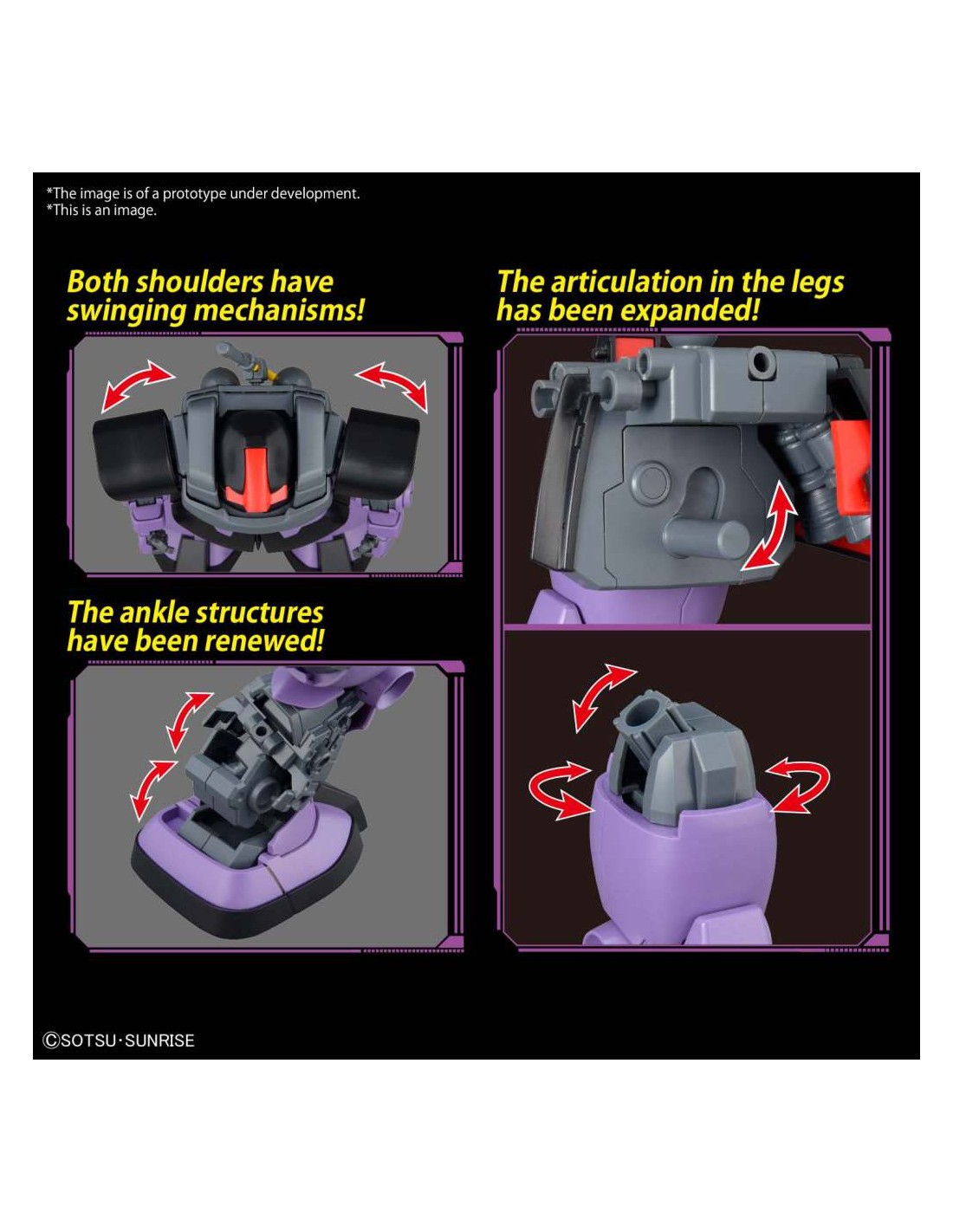 *The image is of a prototype under development.
*This is an image.

Both shoulders have swinging mechanisms!

The ankle structures have been renewed!

The articulation in the legs has been expanded!

©SOTSU·SUNRISE