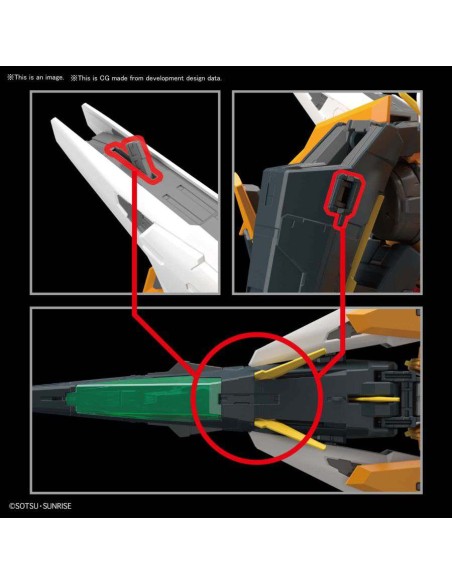 ※This is an image. ※This is CG made from development design data.

©SOTSU・SUNRISE